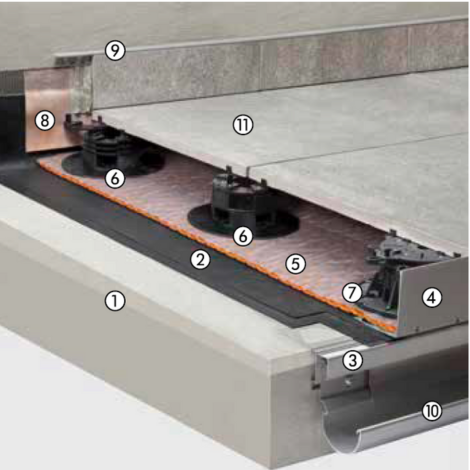 9
8
11
6
6
2
5
7
4
1
3
10