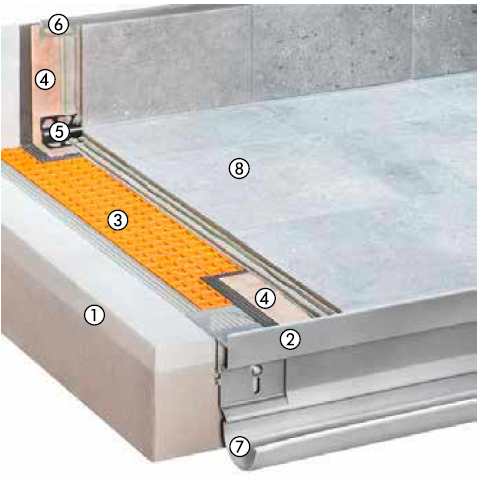 6
4
5
8
3
4
1
2
7