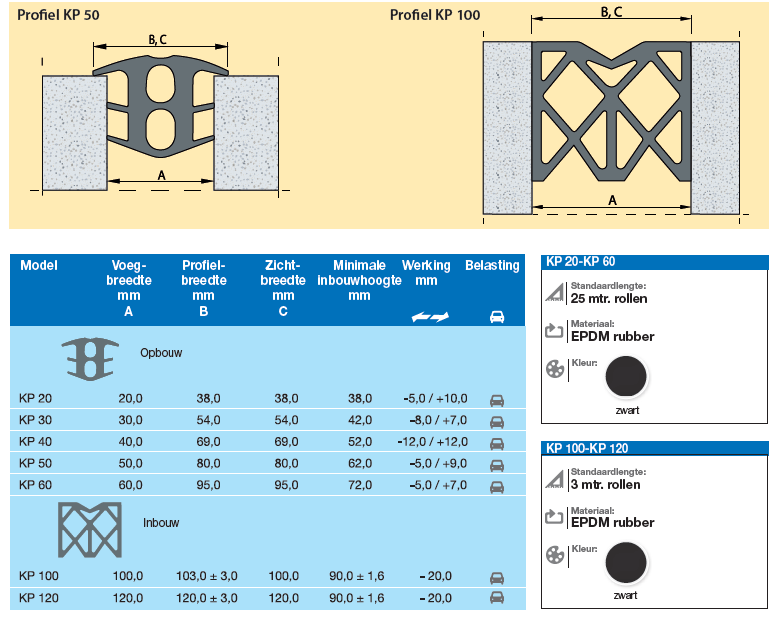 Profiel KP 50

B, C

A

Profiel KP 100

B, C

A

| Model | Voeg-breedte mm A | Profiel-breedte mm B | Zicht-breedte mm C | Minimale inbouwhoogte mm | Werking mm | Belasting |
|---|---|---|---|---|---|---|
| Opbouw | | | | | | |
| KP 20 | 20,0 | 38,0 | 38,0 | 38,0 | -5,0 / +10,0 | |
| KP 30 | 30,0 | 54,0 | 54,0 | 42,0 | -8,0 / +7,0 | |
| KP 40 | 40,0 | 69,0 | 69,0 | 52,0 | -12,0 / +12,0 | |
| KP 50 | 50,0 | 80,0 | 80,0 | 62,0 | -5,0 / +9,0 | |
| KP 60 | 60,0 | 95,0 | 95,0 | 72,0 | -5,0 / +7,0 | |
| Inbouw | | | | | | |
| KP 100 | 100,0 | 103,0 ± 3,0 | 100,0 | 90,0 ± 1,6 | - 20,0 | |
| KP 120 | 120,0 | 120,0 ± 3,0 | 120,0 | 90,0 ± 1,6 | - 20,0 | |

KP 20-KP 60
Standaardlengte:
25 mtr. rollen
Materiaal:
EPDM rubber
Kleur:
zwart

KP 100-KP 120
Standaardlengte:
3 mtr. rollen
Materiaal:
EPDM rubber
Kleur:
zwart